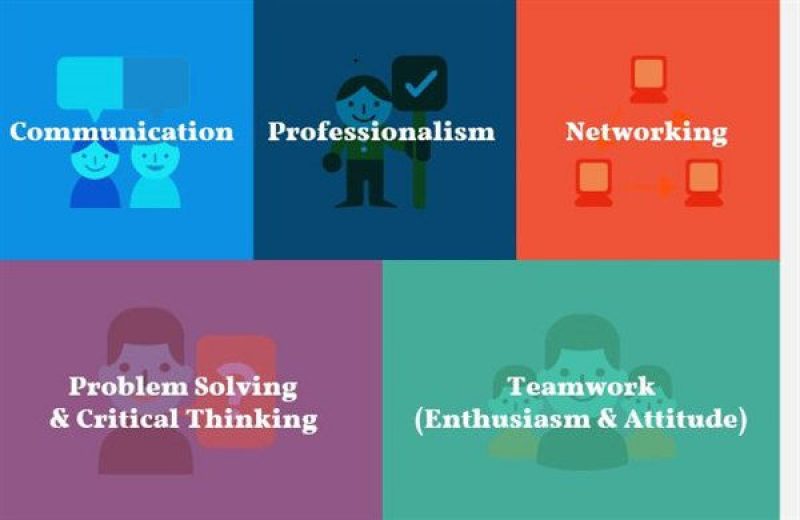 Communication

Professionalism

Networking

Problem Solving
& Critical Thinking

Teamwork
(Enthusiasm & Attitude)